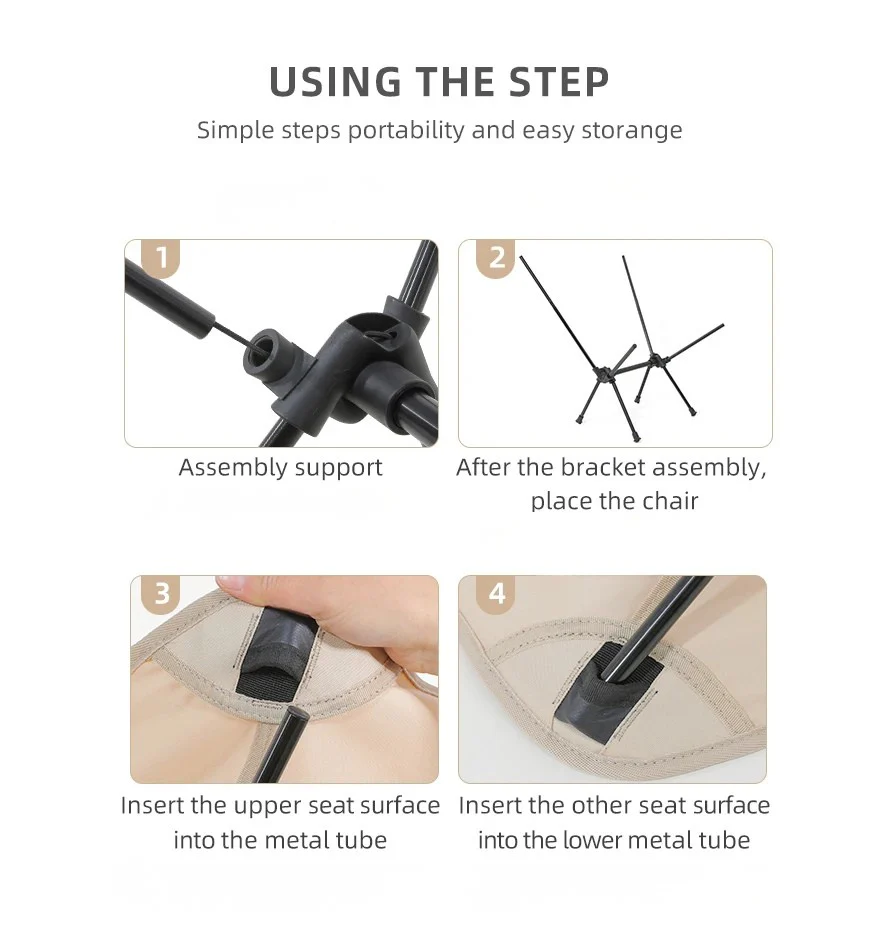 USING THE STEP

Simple steps portability and easy storange

1

Assembly support

2

After the bracket assembly, place the chair

3

Insert the upper seat surface into the metal tube

4

Insert the other seat surface into the lower metal tube